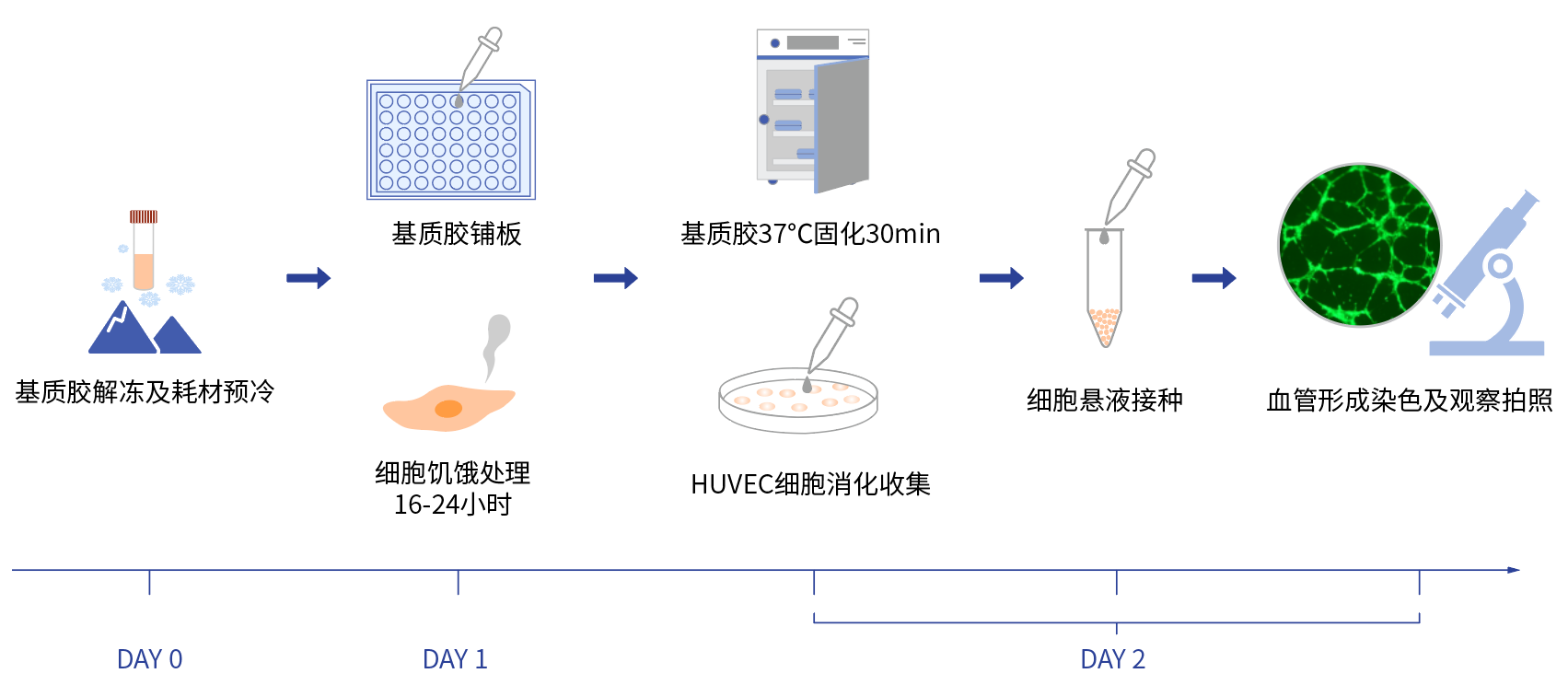 基质胶解冻及耗材预冷

基质胶铺板

细胞饥饿处理
16-24小时

基质胶37°C固化30min

HUVEC细胞消化收集

细胞悬液接种

血管形成染色及观察拍照

DAY 0

DAY 1

DAY 2